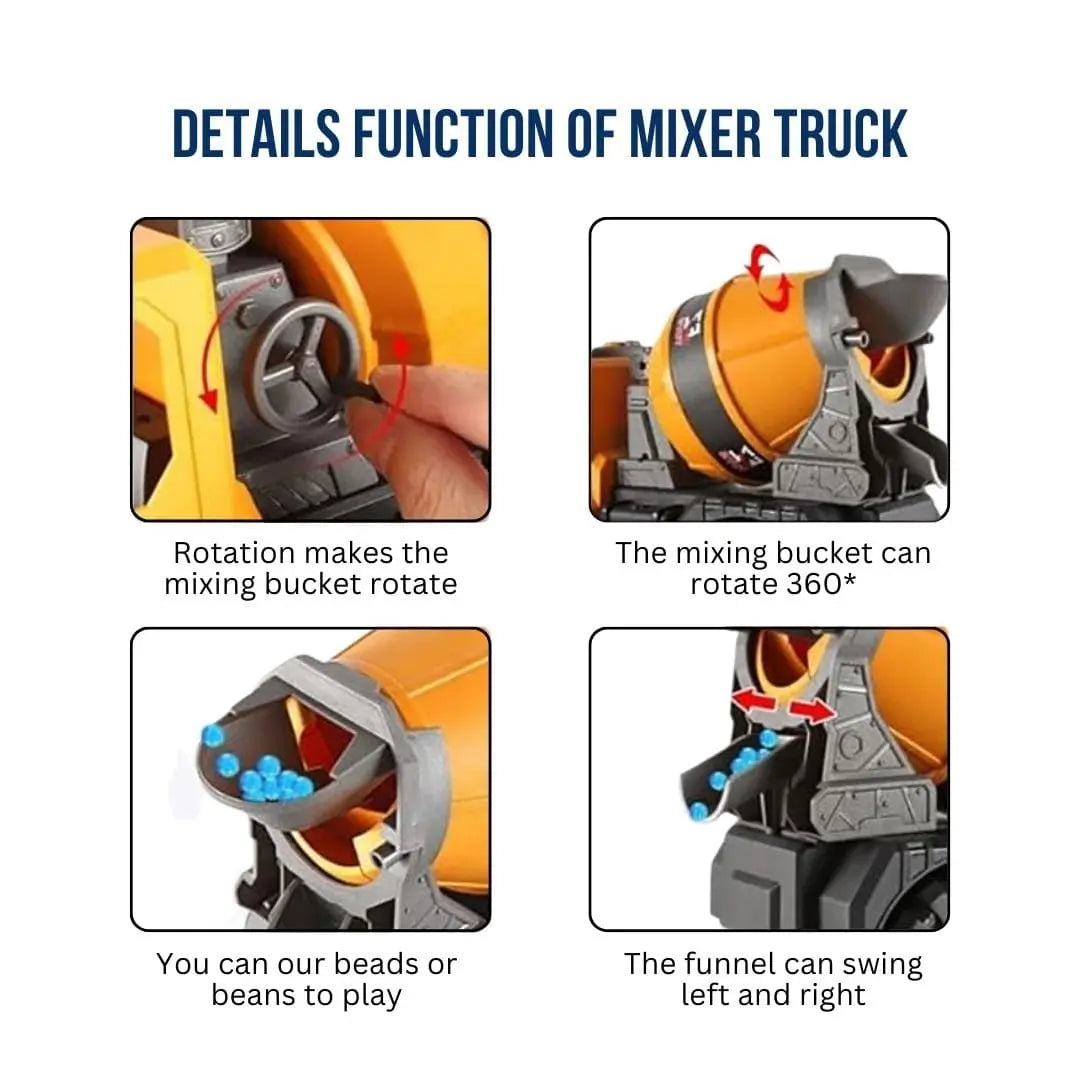 DETAILS FUNCTION OF MIXER TRUCK

Rotation makes the mixing bucket rotate

The mixing bucket can rotate 360*

You can our beads or beans to play

The funnel can swing left and right