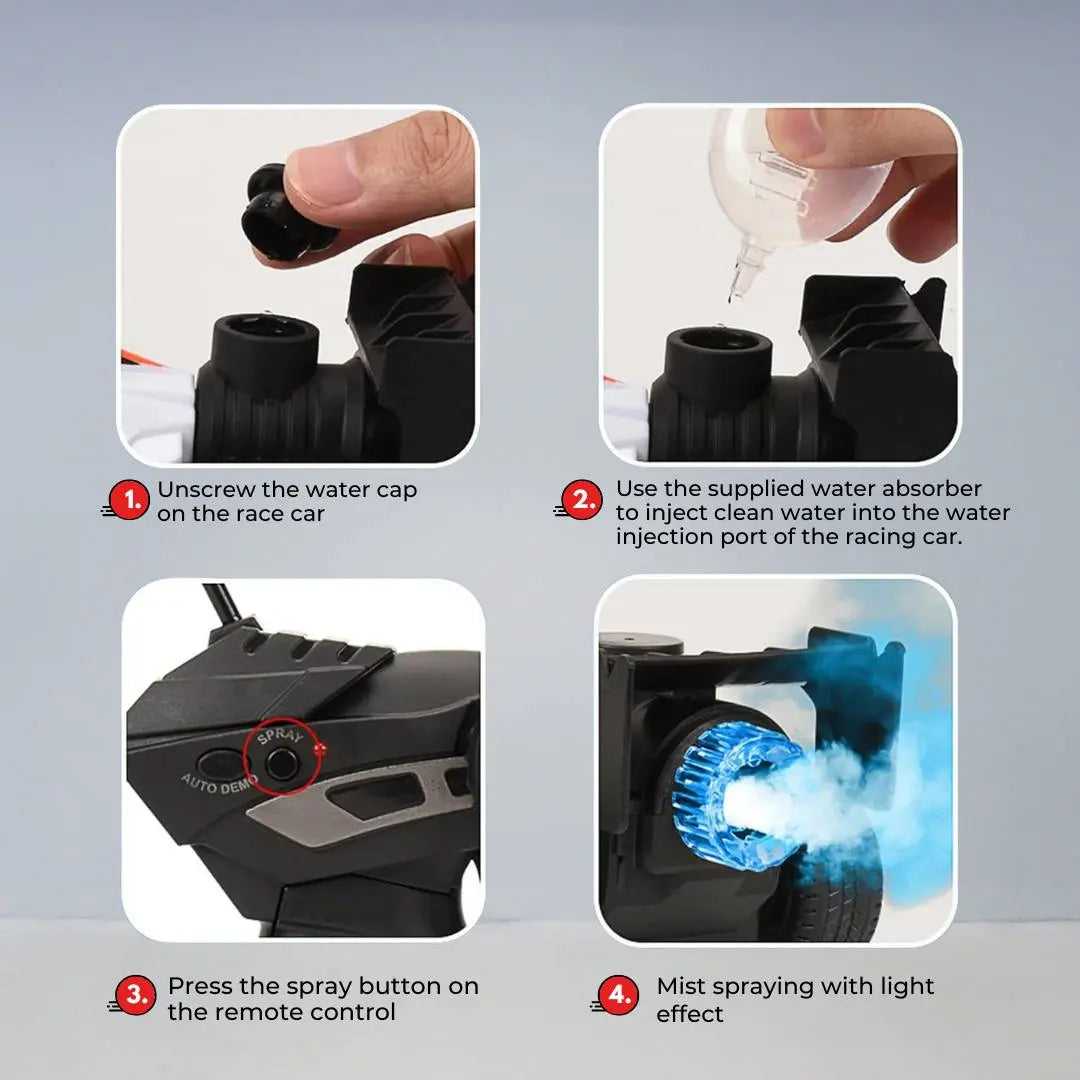 1. Unscrew the water cap on the race car

2. Use the supplied water absorber to inject clean water into the water injection port of the racing car.

SPRAY
AUTO DEMO

3. Press the spray button on the remote control

4. Mist spraying with light effect